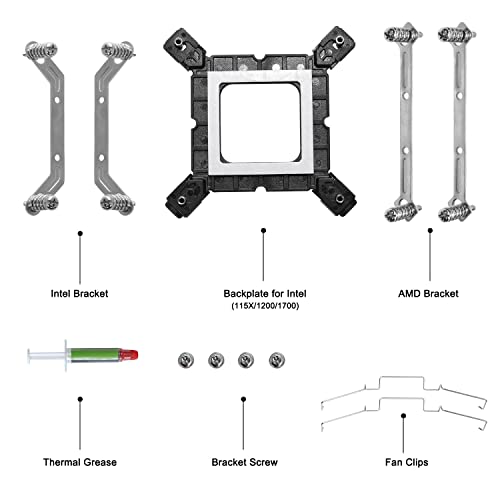 Intel Bracket

Backplate for Intel
(115X/1200/1700)

AMD Bracket

Thermal Grease

Bracket Screw

Fan Clips