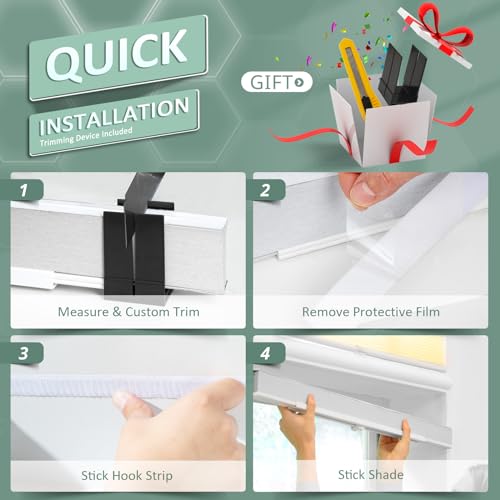 QUICK
INSTALLATION
Trimming Device Included

GIFT

1
Measure & Custom Trim

2
Remove Protective Film

3
Stick Hook Strip

4
Stick Shade