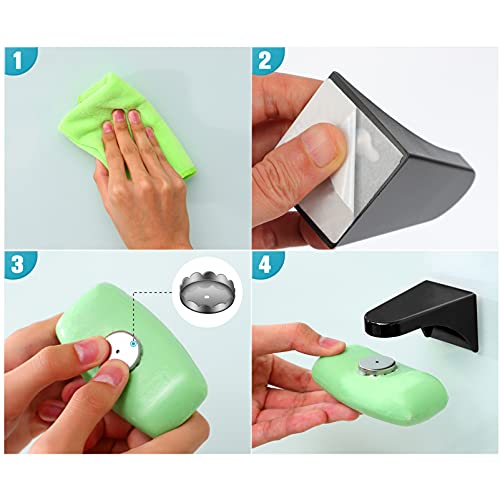 1

2

3

4