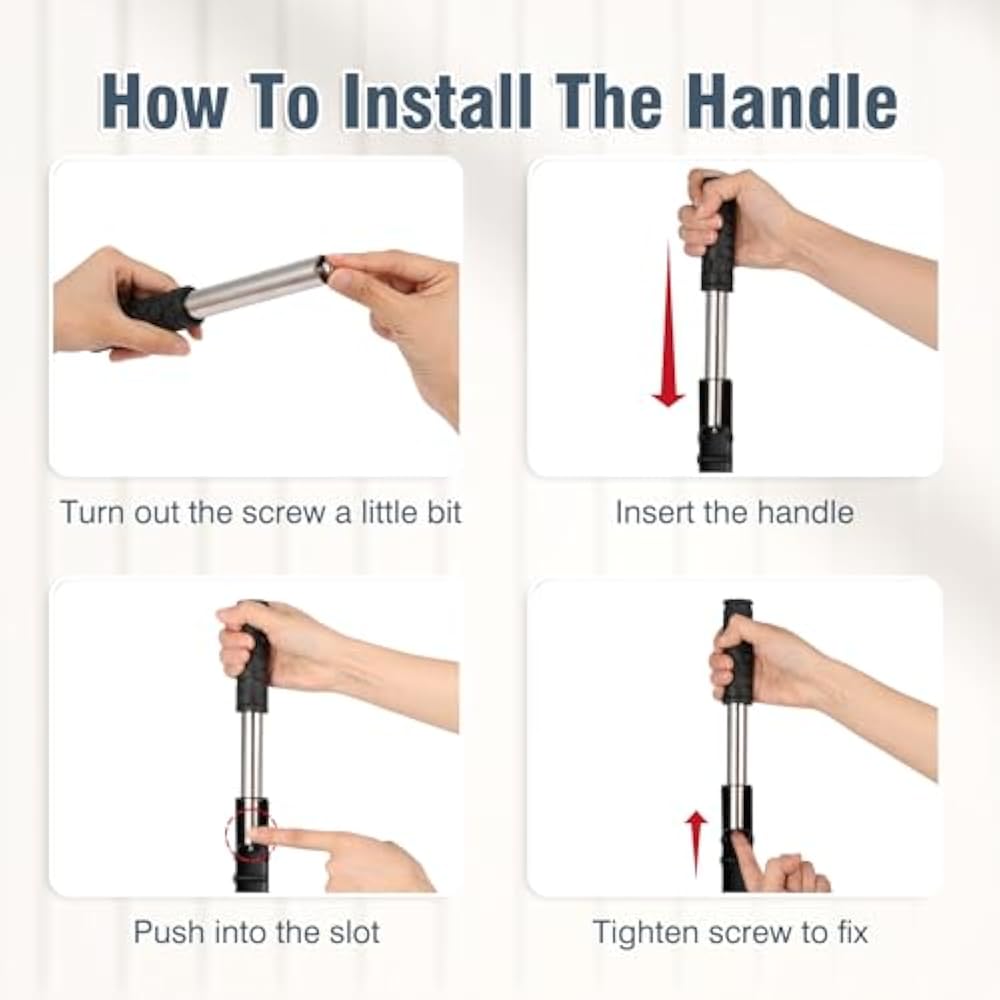 How To Install The Handle

Turn out the screw a little bit

Insert the handle

Push into the slot

Tighten screw to fix