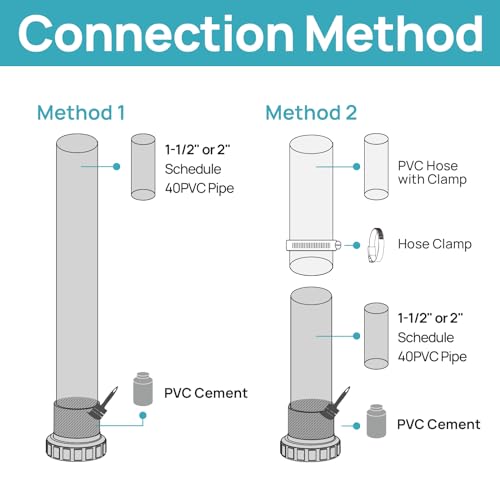 Connection Method

Method 1

1-1/2" or 2"
Schedule
40PVC Pipe

PVC Cement

Method 2

PVC Hose
with Clamp

Hose Clamp

1-1/2" or 2"
Schedule
40PVC Pipe

PVC Cement