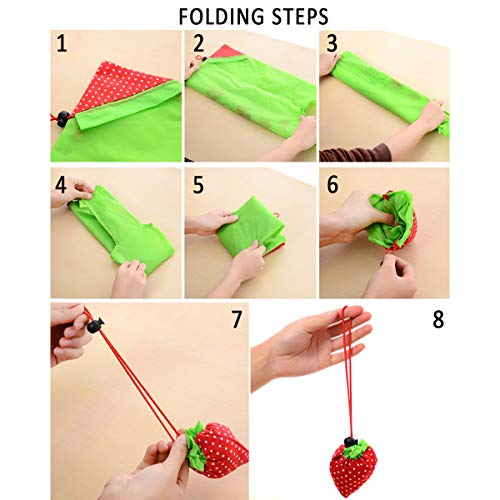 FOLDING STEPS

1

2

3

4

5

6

7

8