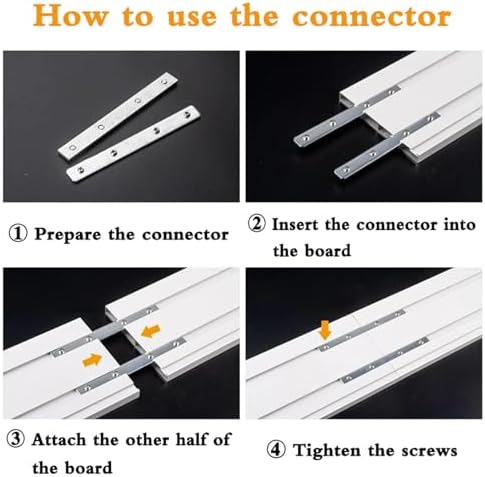 How to use the connector

① Prepare the connector

② Insert the connector into the board

③ Attach the other half of the board

④ Tighten the screws