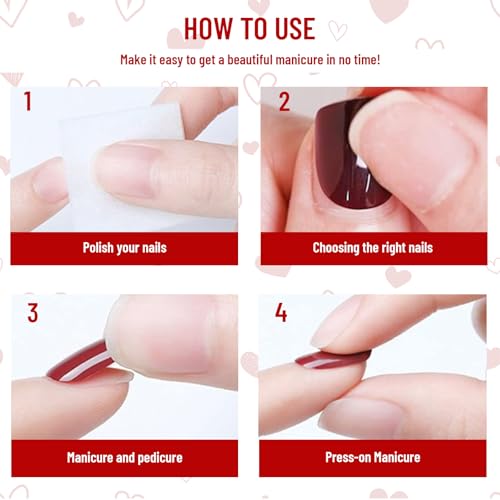 HOW TO USE

Make it easy to get a beautiful manicure in no time!

1

Polish your nails

2

Choosing the right nails

3

Manicure and pedicure

4

Press-on Manicure