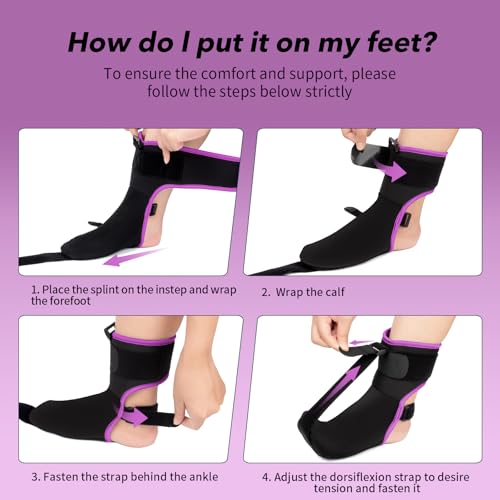 How do I put it on my feet?

To ensure the comfort and support, please follow the steps below strictly

1. Place the splint on the instep and wrap the forefoot

2. Wrap the calf

3. Fasten the strap behind the ankle

4. Adjust the dorsiflexion strap to desire tension and fasten it