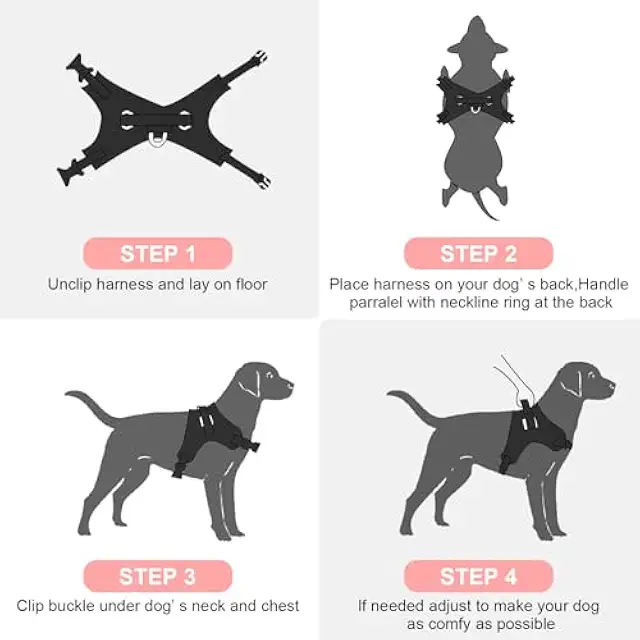 STEP 1

Unclip harness and lay on floor

STEP 2

Place harness on your dog' s back,Handle parralel with neckline ring at the back

STEP 3

Clip buckle under dog' s neck and chest

STEP 4

If needed adjust to make your dog as comfy as possible