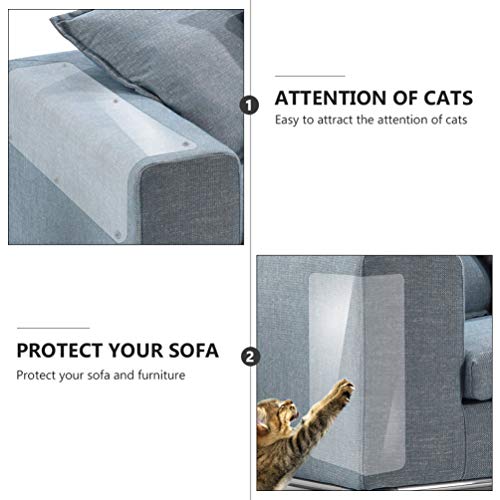 1

ATTENTION OF CATS

Easy to attract the attention of cats

PROTECT YOUR SOFA

Protect your sofa and furniture

2