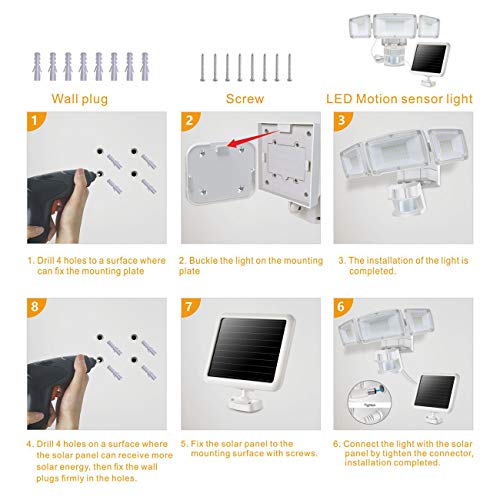 Wall plug

Screw

LED Motion sensor light

1

2

3

1. Drill 4 holes to a surface where can fix the mounting plate

2. Buckle the light on the mounting plate

3. The installation of the light is completed.

8

7

6

Tighten

4. Drill 4 holes on a surface where the solar panel can receive more solar energy, then fix the wall plugs firmly in the holes.

5. Fix the solar panel to the mounting surface with screws.

6. Connect the light with the solar panel by tighten the connector, installation completed.