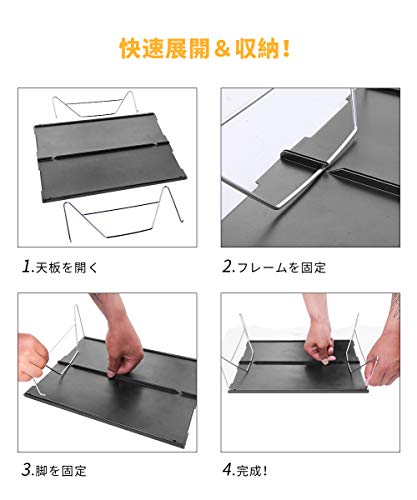 快速展開＆収納！

1.天板を開く

2.フレームを固定

3.脚を固定

4.完成！