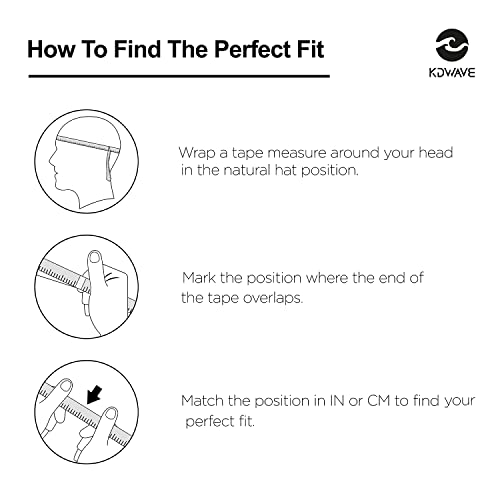 How To Find The Perfect Fit

KDWAVE

Wrap a tape measure around your head in the natural hat position.

Mark the position where the end of the tape overlaps.

Match the position in IN or CM to find your perfect fit.