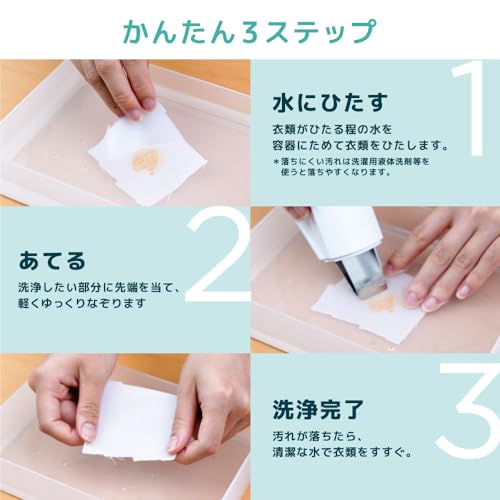 かんたん3ステップ

1

水にひたす

衣類がひたる程の水を容器にためて衣類をひたします。

＊落ちにくい汚れは洗濯用液体洗剤等を使うと落ちやすくなります。

2

あてる

洗浄したい部分に先端を当て、軽くゆっくりなぞります

3

洗浄完了

汚れが落ちたら、清潔な水で衣類をすすぐ。