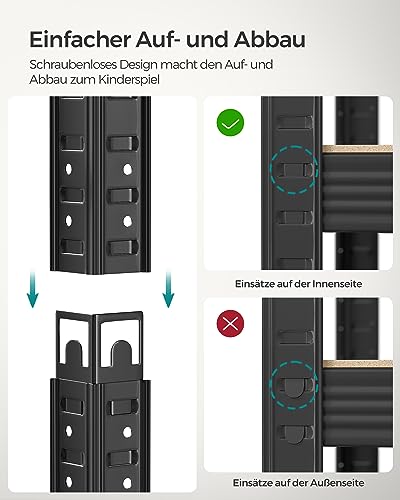 Einfacher Auf- und Abbau

Schraubenloses Design macht den Auf- und Abbau zum Kinderspiel

Einsätze auf der Innenseite

Einsätze auf der Außenseite