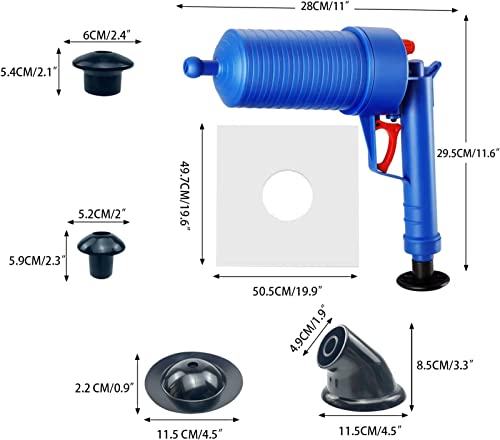 28CM/11"

6CM/2.4"

5.4CM/2.1"

29.5CM/11.6"

49.7CM/19.6"

5.2CM/2"

5.9CM/2.3"

50.5CM/19.9"

4.9CM/1.9"

8.5CM/3.3"

2.2 CM/0.9"

11.5 CM/4.5"

11.5CM/4.5"