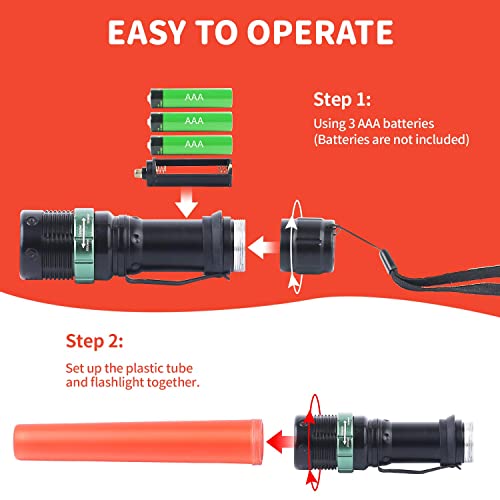 EASY TO OPERATE

AAA
AAA
AAA

Step 1:
Using 3 AAA batteries
(Batteries are not included)

Step 2:
Set up the plastic tube and flashlight together.