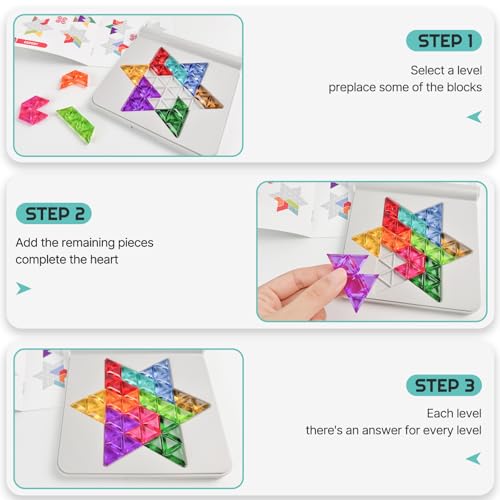 STEP 1

Select a level
preplace some of the blocks

STEP 2

Add the remaining pieces
complete the heart

STEP 3

Each level
there's an answer for every level