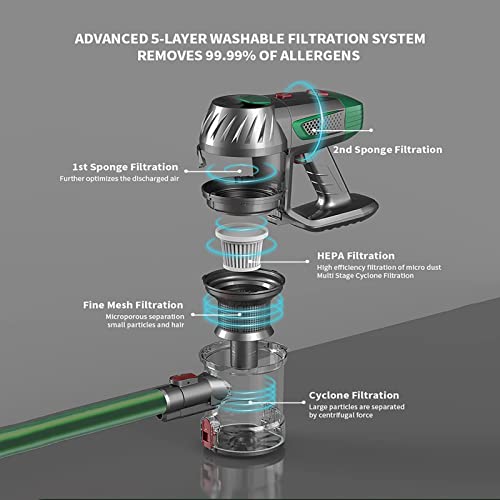 ADVANCED 5-LAYER WASHABLE FILTRATION SYSTEM
REMOVES 99.99% OF ALLERGENS

2nd Sponge Filtration

1st Sponge Filtration
Further optimizes the discharged air

HEPA Filtration
High efficiency filtration of micro dust
Multi Stage Cyclone Filtration

Fine Mesh Filtration
Microporous separation
small particles and hair

Cyclone Filtration
Large particles are separated
by centrifugal force