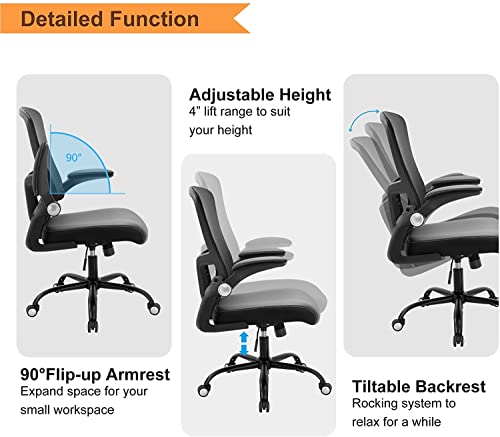 Detailed Function

90°

90°Flip-up Armrest
Expand space for your small workspace

Adjustable Height
4" lift range to suit your height

Tiltable Backrest
Rocking system to relax for a while