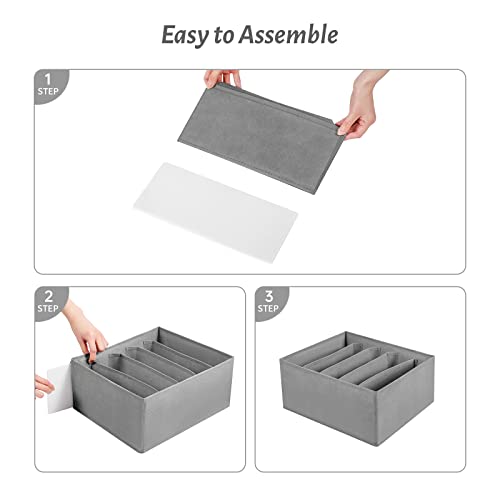 Easy to Assemble

1
STEP

2
STEP

3
STEP