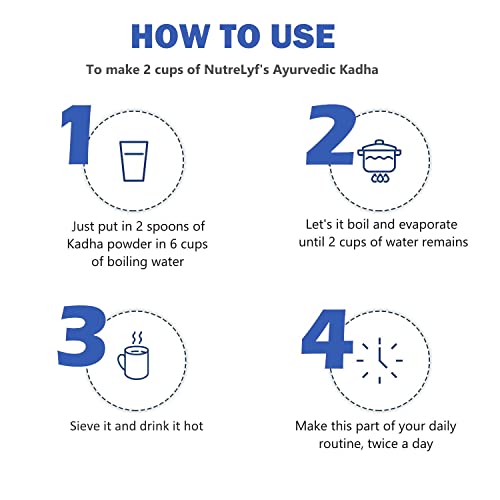 HOW TO USE

To make 2 cups of NutreLyf's Ayurvedic Kadha

1

Just put in 2 spoons of Kadha powder in 6 cups of boiling water

2

Let's it boil and evaporate until 2 cups of water remains

3

Sieve it and drink it hot

4

Make this part of your daily routine, twice a day