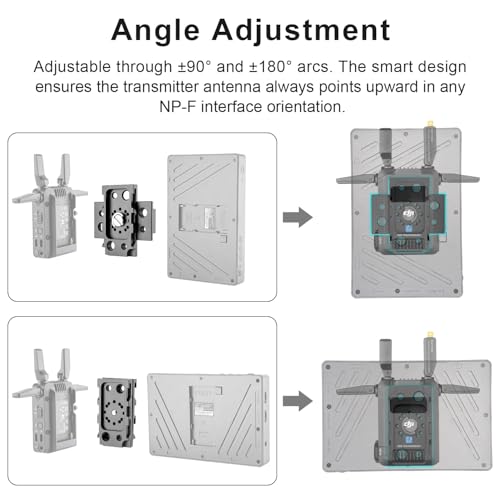 Angle Adjustment

Adjustable through ±90° and ±180° arcs. The smart design ensures the transmitter antenna always points upward in any NP-F interface orientation.