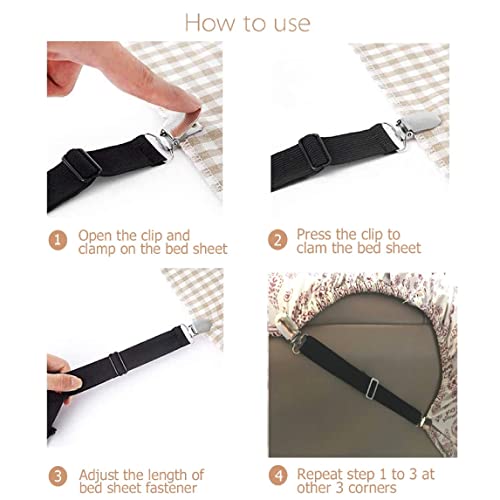 How to use

1 Open the clip and clamp on the bed sheet

2 Press the clip to clam the bed sheet

3 Adjust the length of bed sheet fastener

4 Repeat step 1 to 3 at other 3 corners