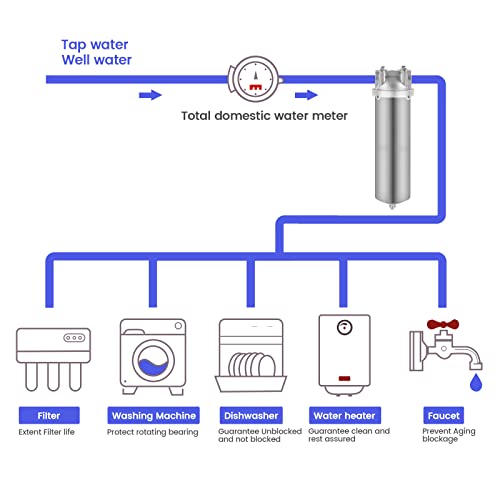 Tap water
Well water

Total domestic water meter

Filter
Extent Filter life

Washing Machine
Protect rotating bearing

Dishwasher
Guarantee Unblocked and not blocked

Water heater
Guarantee clean and rest assured

Faucet
Prevent Aging blockage