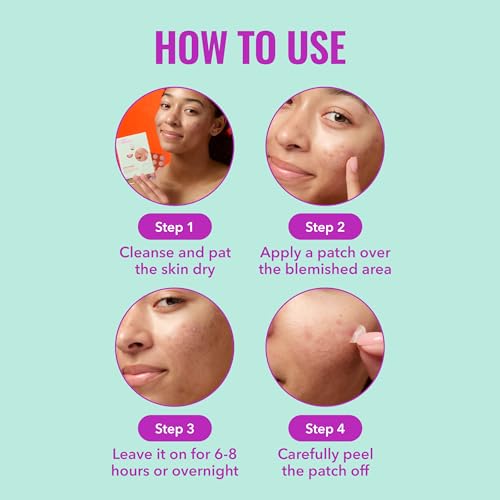 HOW TO USE

Step 1
Cleanse and pat the skin dry

Step 2
Apply a patch over the blemished area

Step 3
Leave it on for 6-8 hours or overnight

Step 4
Carefully peel the patch off