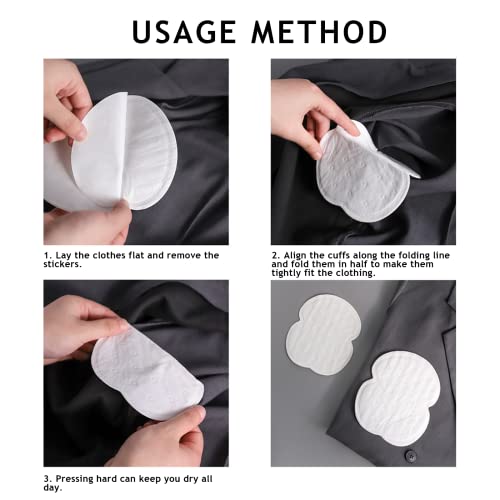 USAGE METHOD

1. Lay the clothes flat and remove the stickers.

2. Align the cuffs along the folding line and fold them in half to make them tightly fit the clothing.

3. Pressing hard can keep you dry all day.