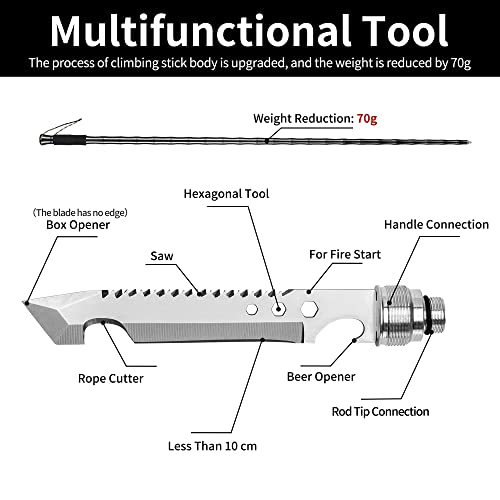 Multifunctional Tool
The process of climbing stick body is upgraded, and the weight is reduced by 70g

Weight Reduction: 70g

Hexagonal Tool

(The blade has no edge)
Box Opener

Handle Connection

Saw

For Fire Start

Rope Cutter

Beer Opener

Rod Tip Connection

Less Than 10 cm