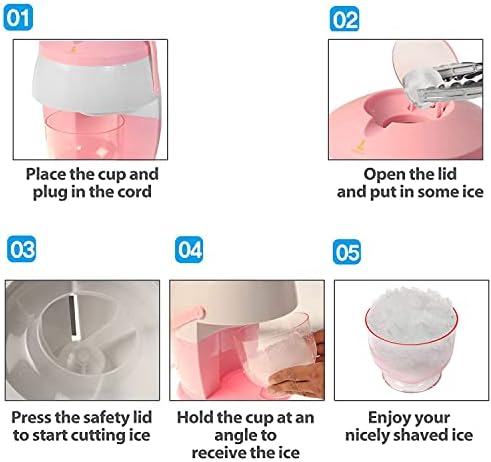 01

Place the cup and plug in the cord

02

Open the lid and put in some ice

03

Press the safety lid to start cutting ice

04

Hold the cup at an angle to receive the ice

05

Enjoy your nicely shaved ice