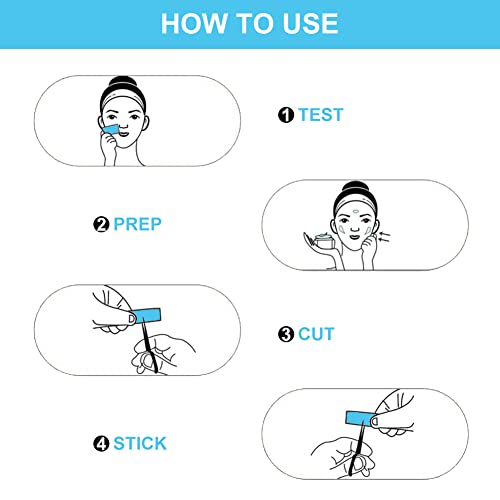 HOW TO USE

1 TEST

2 PREP

3 CUT

4 STICK