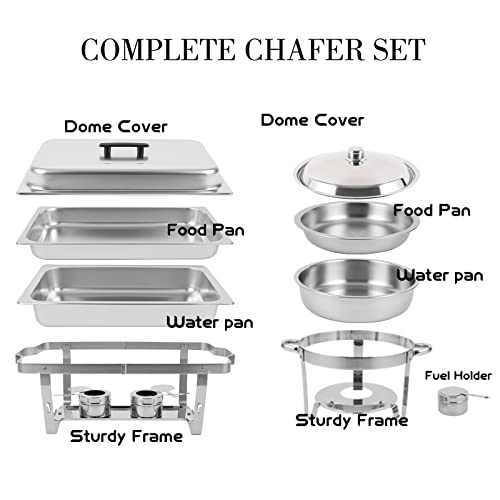 COMPLETE CHAFER SET

Dome Cover

Food Pan

Water pan

Sturdy Frame

Dome Cover

Food Pan

Water pan

Fuel Holder

Sturdy Frame