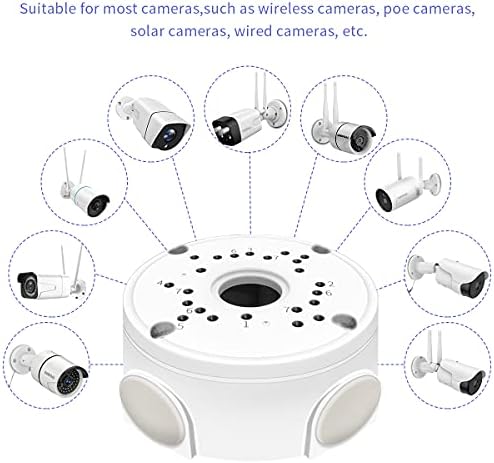 Suitable for most cameras,such as wireless cameras, poe cameras, solar cameras, wired cameras, etc.

6 3 7
4 7 2 6
6 7
5 1