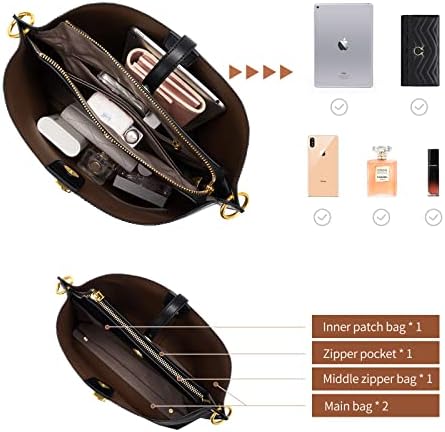 Inner patch bag * 1

Zipper pocket * 1

Middle zipper bag * 1

Main bag * 2