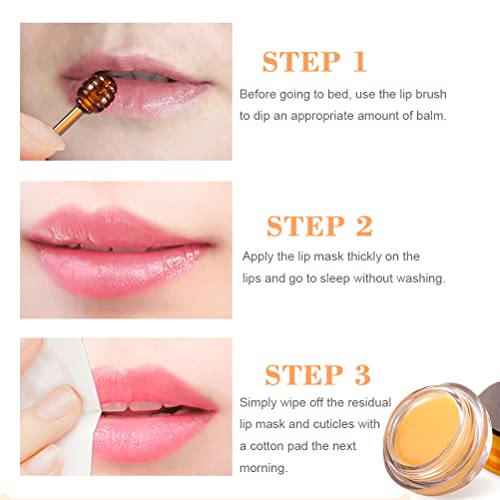 STEP 1

Before going to bed, use the lip brush to dip an appropriate amount of balm.

STEP 2

Apply the lip mask thickly on the lips and go to sleep without washing.

STEP 3

Simply wipe off the residual lip mask and cuticles with a cotton pad the next morning.