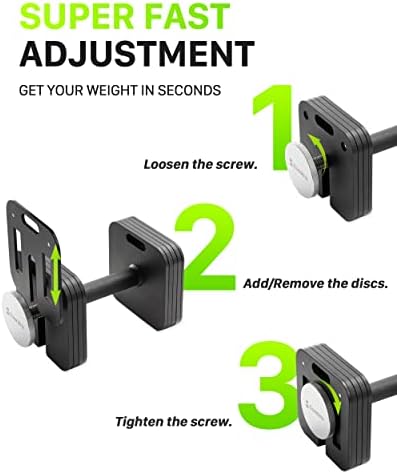 SUPER FAST
ADJUSTMENT

GET YOUR WEIGHT IN SECONDS

1

Loosen the screw.

2

Add/Remove the discs.

3

Tighten the screw.