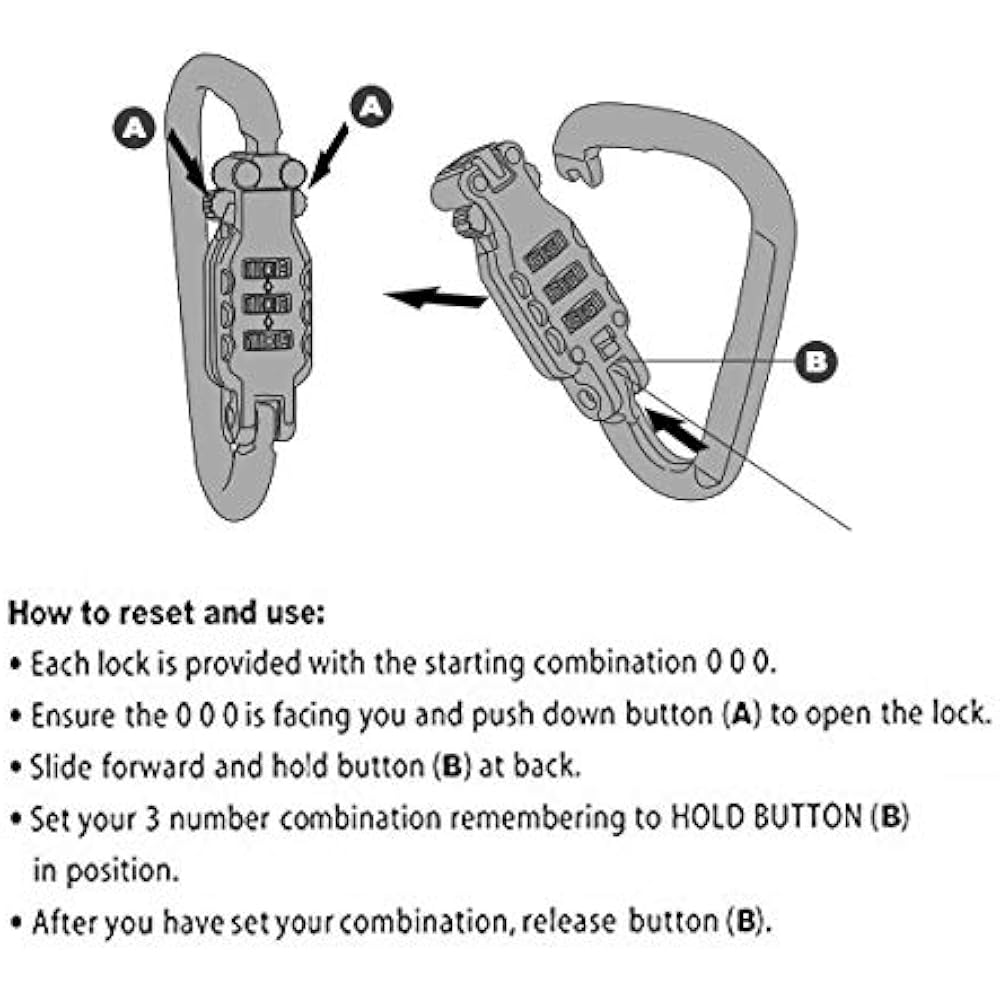 A

A

B

How to reset and use:

• Each lock is provided with the starting combination 0 0 0.

• Ensure the 0 0 0 is facing you and push down button (A) to open the lock.

• Slide forward and hold button (B) at back.

• Set your 3 number combination remembering to HOLD BUTTON (B) in position.

• After you have set your combination, release button (B).