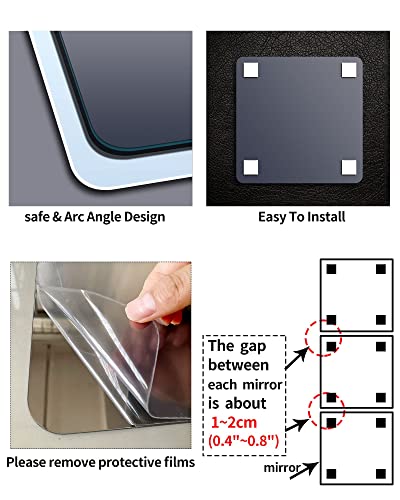 safe & Arc Angle Design

Easy To Install

Please remove protective films

The gap between each mirror is about 1~2cm (0.4"~0.8")

mirror