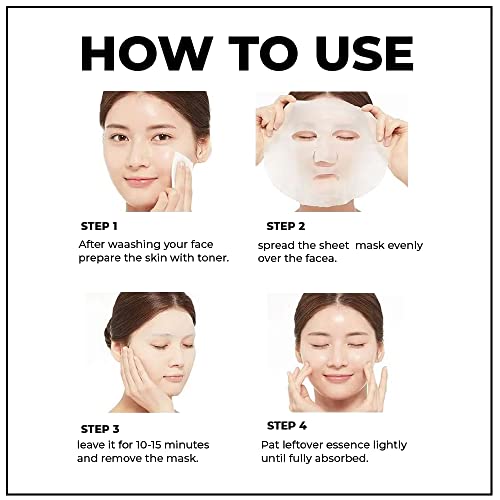 HOW TO USE

STEP 1
After waashing your face prepare the skin with toner.

STEP 2
spread the sheet mask evenly over the facea.

STEP 3
leave it for 10-15 minutes and remove the mask.

STEP 4
Pat leftover essence lightly until fully absorbed.