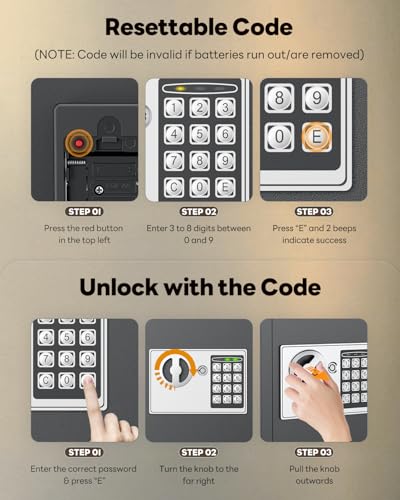 Resettable Code

(NOTE: Code will be invalid if batteries run out/are removed)

1 2 3
4 5 6
7 8 9
C 0 E

8 9
0 E

STEP 01
Press the red button in the top left

STEP 02
Enter 3 to 8 digits between 0 and 9

STEP 03
Press "E" and 2 beeps indicate success

Unlock with the Code

4 5 6
7 8 9
C 0

STEP 01
Enter the correct password & press "E"

STEP 02
Turn the knob to the far right

STEP 03
Pull the knob outwards