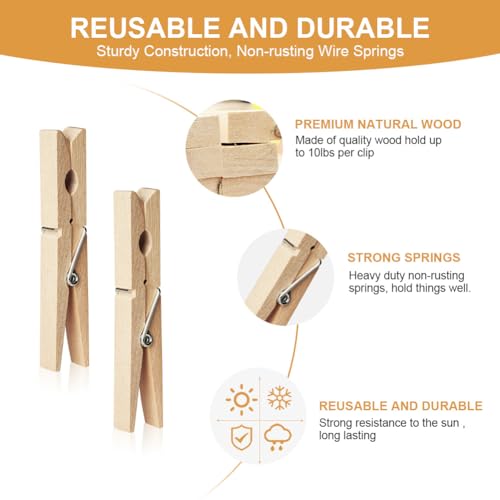 REUSABLE AND DURABLE
Sturdy Construction, Non-rusting Wire Springs

PREMIUM NATURAL WOOD
Made of quality wood hold up to 10lbs per clip

STRONG SPRINGS
Heavy duty non-rusting springs, hold things well.

REUSABLE AND DURABLE
Strong resistance to the sun , long lasting