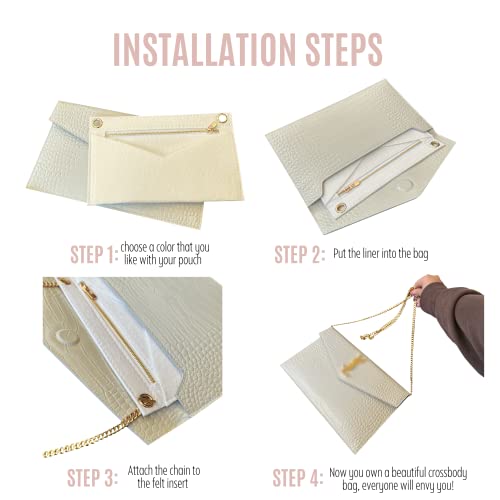 INSTALLATION STEPS

STEP 1: choose a color that you like with your pouch

STEP 2: Put the liner into the bag

STEP 3: Attach the chain to the felt insert

STEP 4: Now you own a beautiful crossbody bag, everyone will envy you!