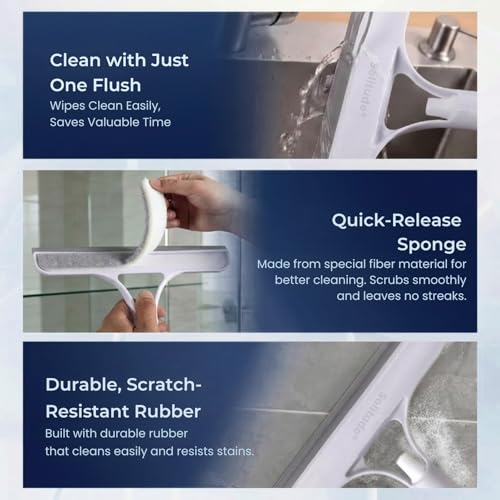 Clean with Just One Flush
Wipes Clean Easily, Saves Valuable Time

solitude

Quick-Release Sponge
Made from special fiber material for better cleaning. Scrubs smoothly and leaves no streaks.

Durable, Scratch-Resistant Rubber
Built with durable rubber that cleans easily and resists stains.

solitude