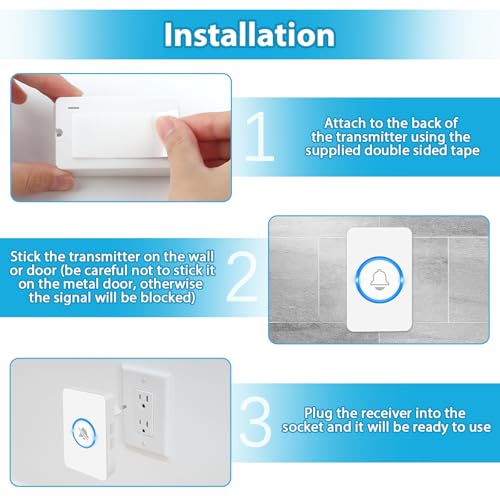 Installation

1

Attach to the back of the transmitter using the supplied double sided tape

Stick the transmitter on the wall or door (be careful not to stick it on the metal door, otherwise the signal will be blocked)

2

3

Plug the receiver into the socket and it will be ready to use