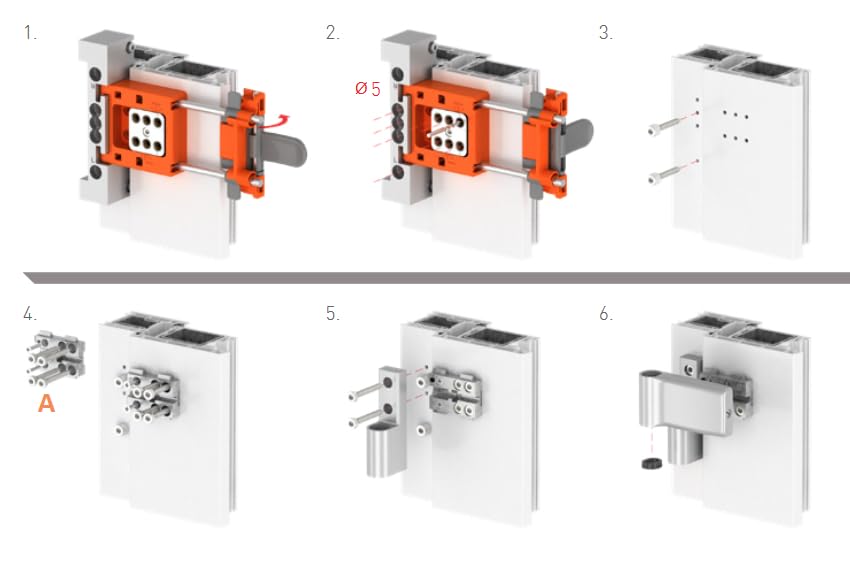 1.

2.

Ø 5

3.

4.

A

5.

6.