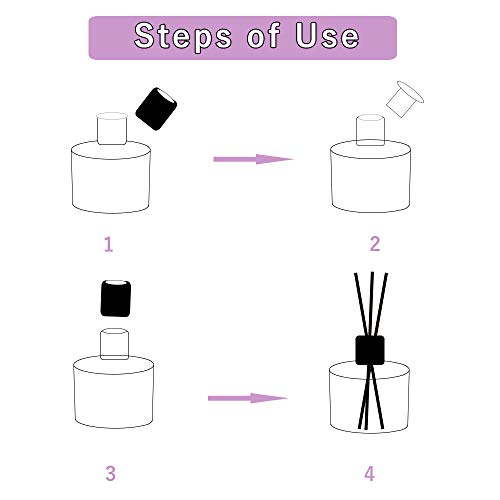 Steps of Use

1

2

3

4