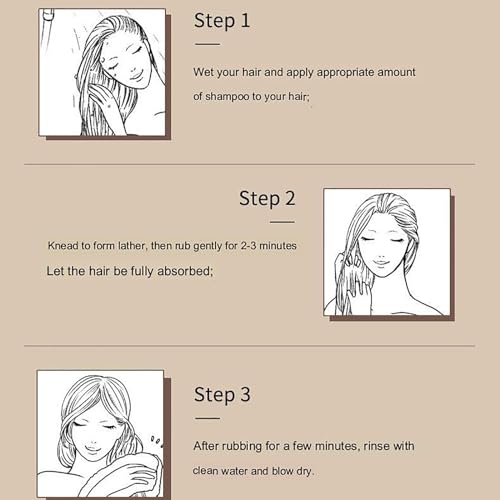 Step 1

Wet your hair and apply appropriate amount of shampoo to your hair;

Step 2

Knead to form lather, then rub gently for 2-3 minutes

Let the hair be fully absorbed;

Step 3

After rubbing for a few minutes, rinse with clean water and blow dry.