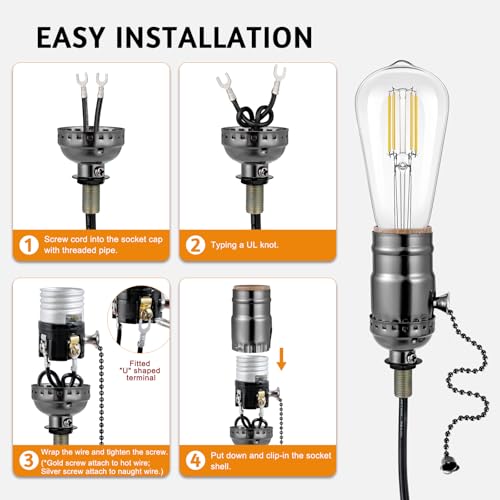 EASY INSTALLATION

1 Screw cord into the socket cap with threaded pipe.

2 Typing a UL knot.

Fitted "U" shaped terminal

3 Wrap the wire and tighten the screw. (*Gold screw attach to hot wire; Silver screw attach to naught wire.)

4 Put down and clip-in the socket shell.