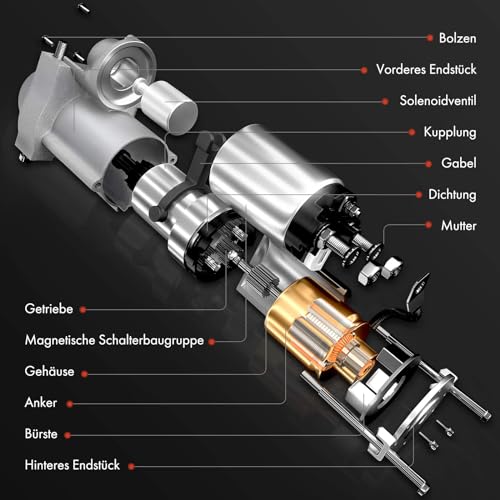 Bolzen
Vorderes Endstück
Solenoidventil
Kupplung
Gabel
Dichtung
Mutter
Getriebe
Magnetische Schalterbaugruppe
Gehäuse
Anker
Bürste
Hinteres Endstück