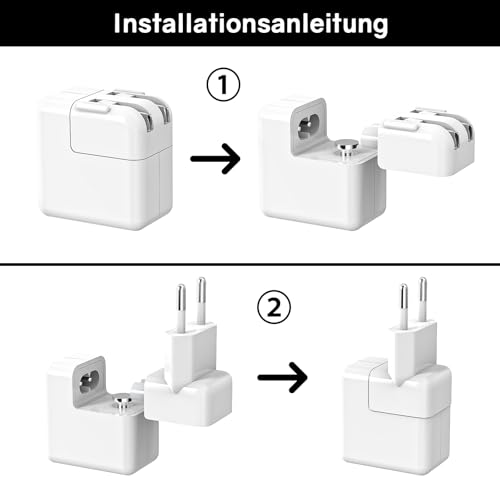 Installationsanleitung

①

②